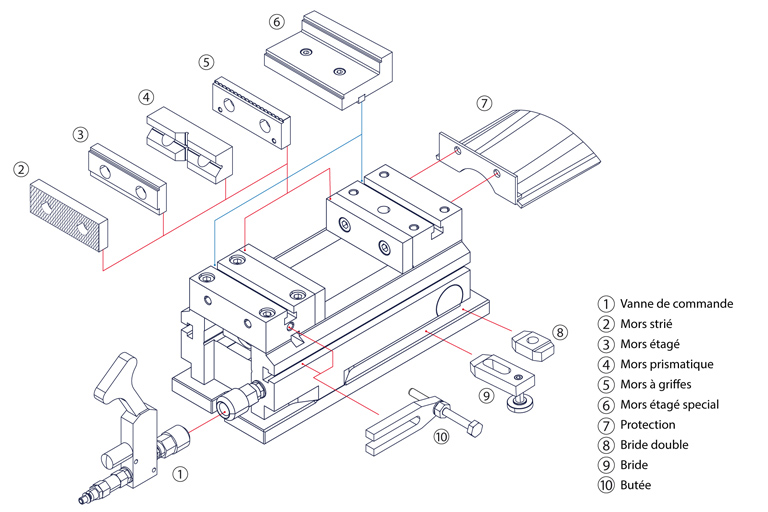 ⑥

⑤

④

③

②

⑦

⑧

⑨

⑩

①

① Vanne de commande
② Mors strié
③ Mors étagé
④ Mors prismatique
⑤ Mors à griffes
⑥ Mors étagé special
⑦ Protection
⑧ Bride double
⑨ Bride
⑩ Butée